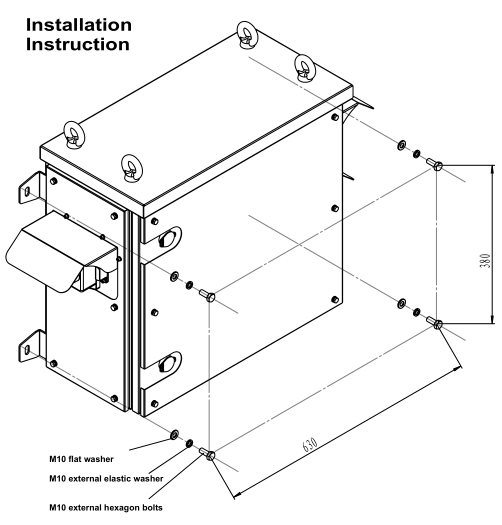 Installation Instruction

380

630

M10 flat washer

M10 external elastic washer

M10 external hexagon bolts